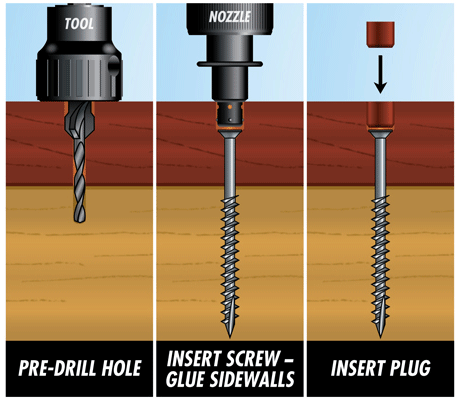 TOOL

PRE-DRILL HOLE

NOZZLE

INSERT SCREW – GLUE SIDEWALLS

INSERT PLUG